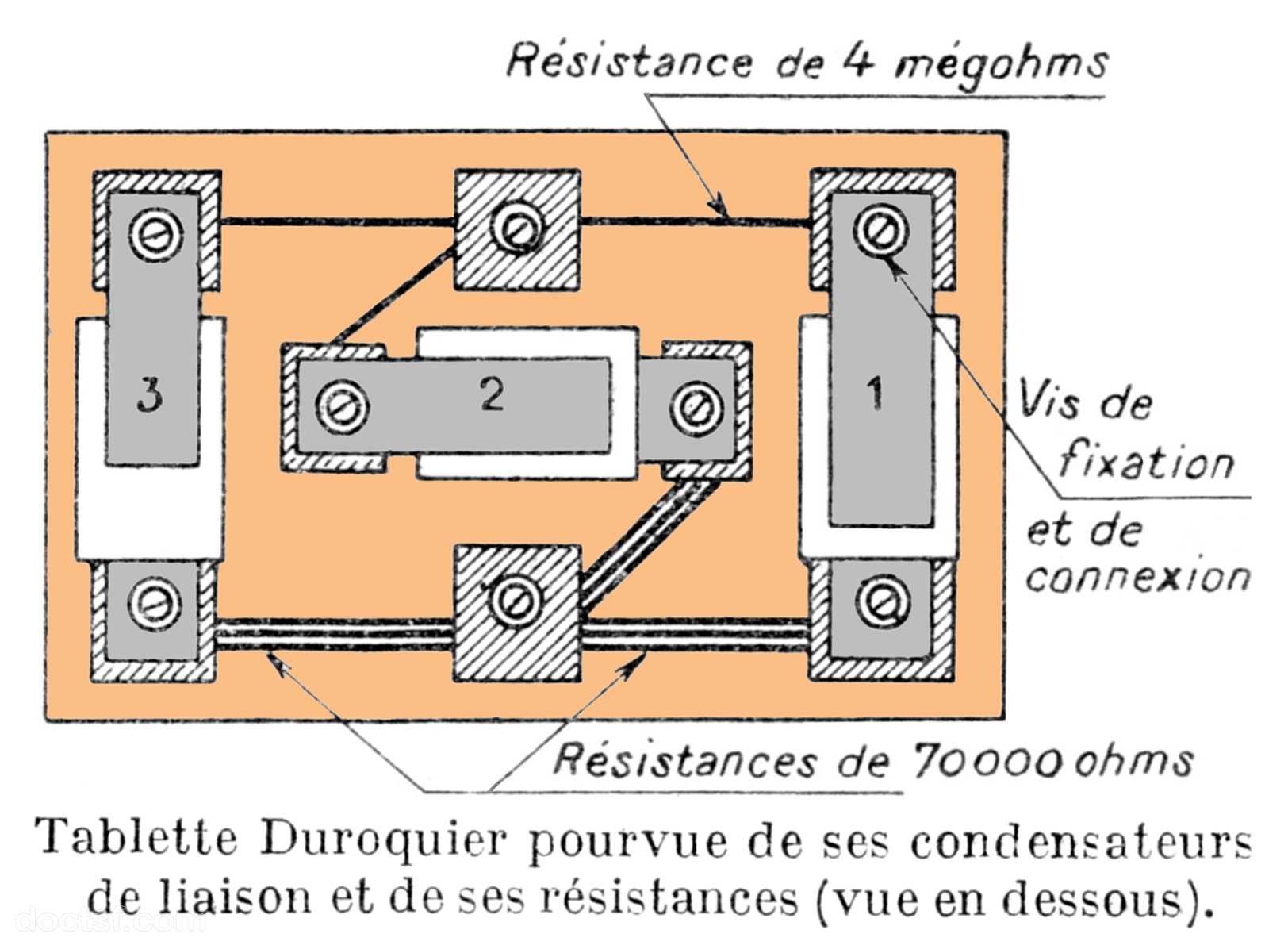 Résistance de 4 mégohms

3

2

1

Vis de fixation et de connexion

Résistances de 70000 ohms

Tablette Duroquier pourvue de ses condensateurs de liaison et de ses résistances (vue en dessous).

doctsf.com